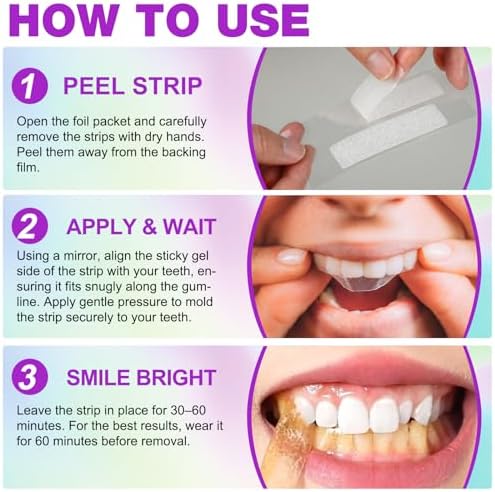 HOW TO USE

1 PEEL STRIP

Open the foil packet and carefully remove the strips with dry hands. Peel them away from the backing film.

2 APPLY & WAIT

Using a mirror, align the sticky gel side of the strip with your teeth, ensuring it fits snugly along the gumline. Apply gentle pressure to mold the strip securely to your teeth.

3 SMILE BRIGHT

Leave the strip in place for 30–60 minutes. For the best results, wear it for 60 minutes before removal.