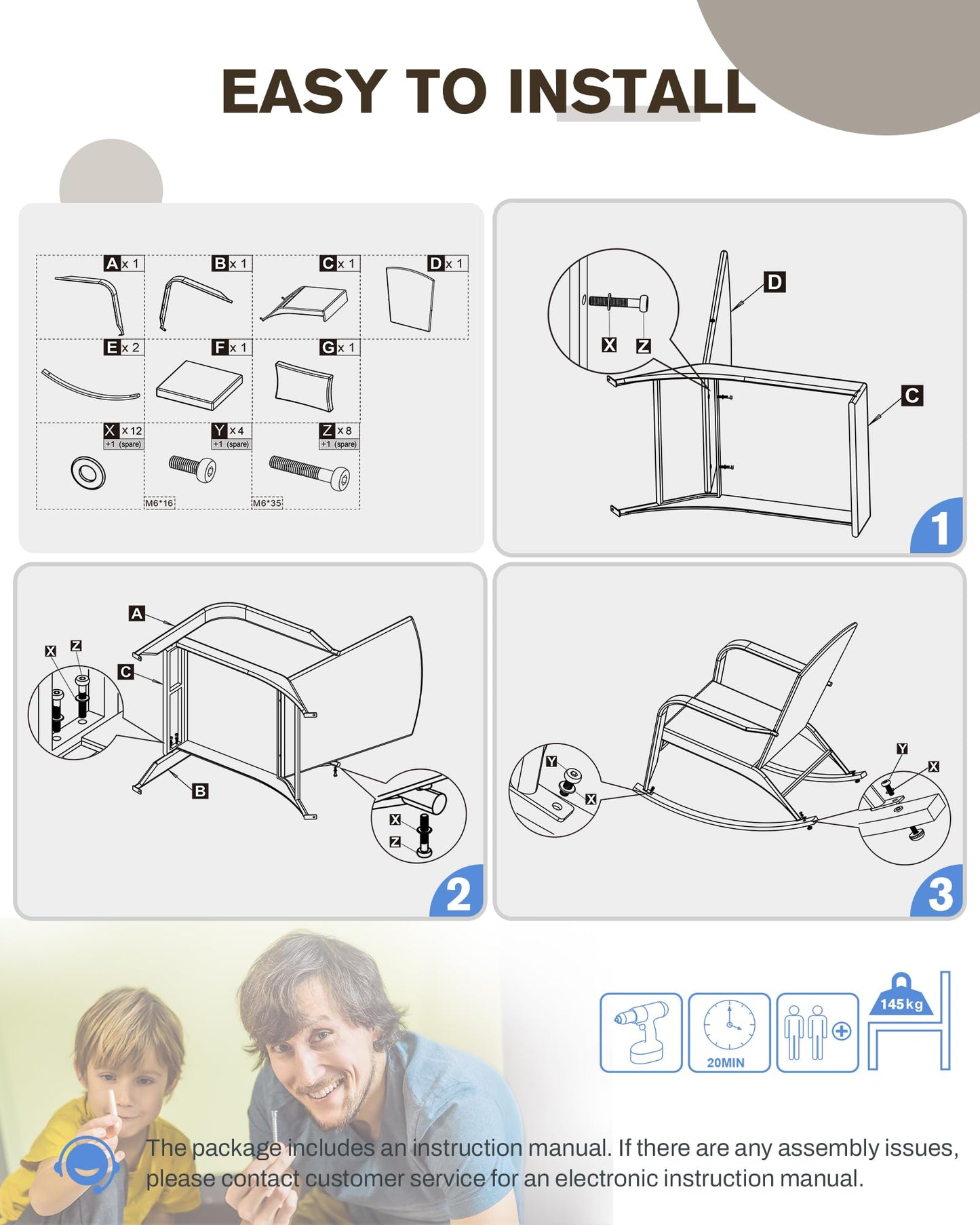 EASY TO INSTALL

A x 1
B x 1
C x 1
D x 1
E x 2
F x 1
G x 1
X x 12 +1 (spare)
Y x 4 +1 (spare)
Z x 8 +1 (spare)
M6*16
M6*35

X
Z
D
C
1

A
X
Z
C
B
X
Z
2

Y
X
Y
X
3

20MIN
145kg

The package includes an instruction manual. If there are any assembly issues, please contact customer service for an electronic instruction manual.